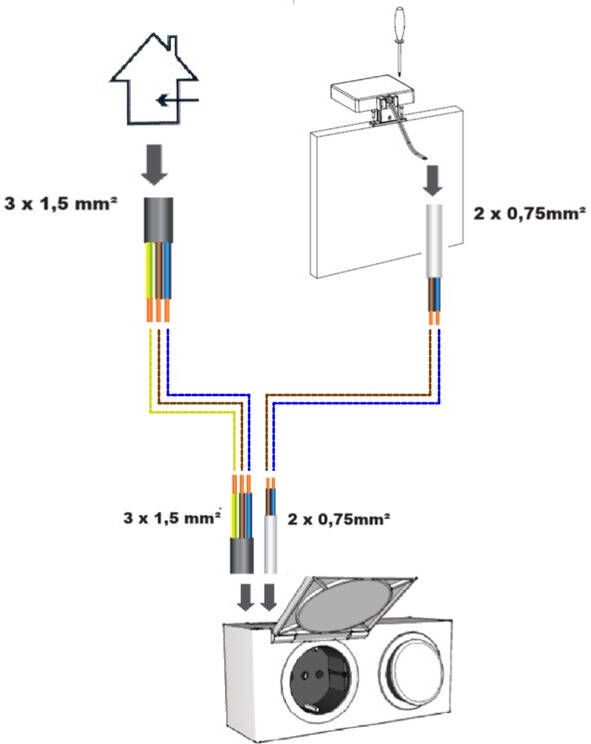 3 x 1,5 mm²

2 x 0,75mm²

3 x 1,5 mm²

2 x 0,75mm²