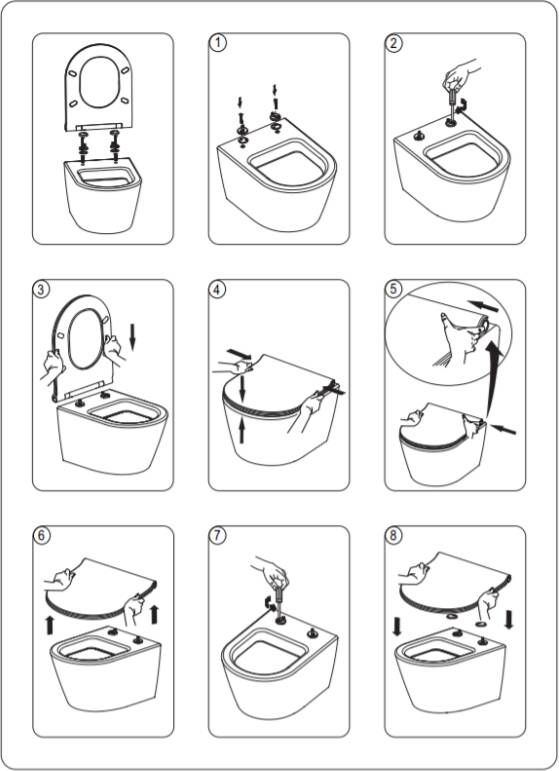 1

2

3

4

5

6

7

8