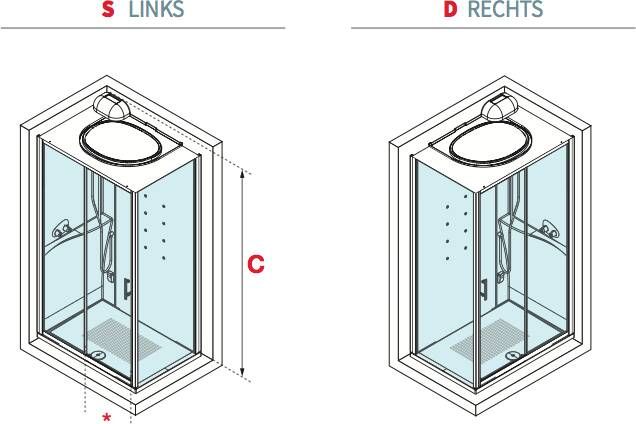 S LINKS

D RECHTS

C

*