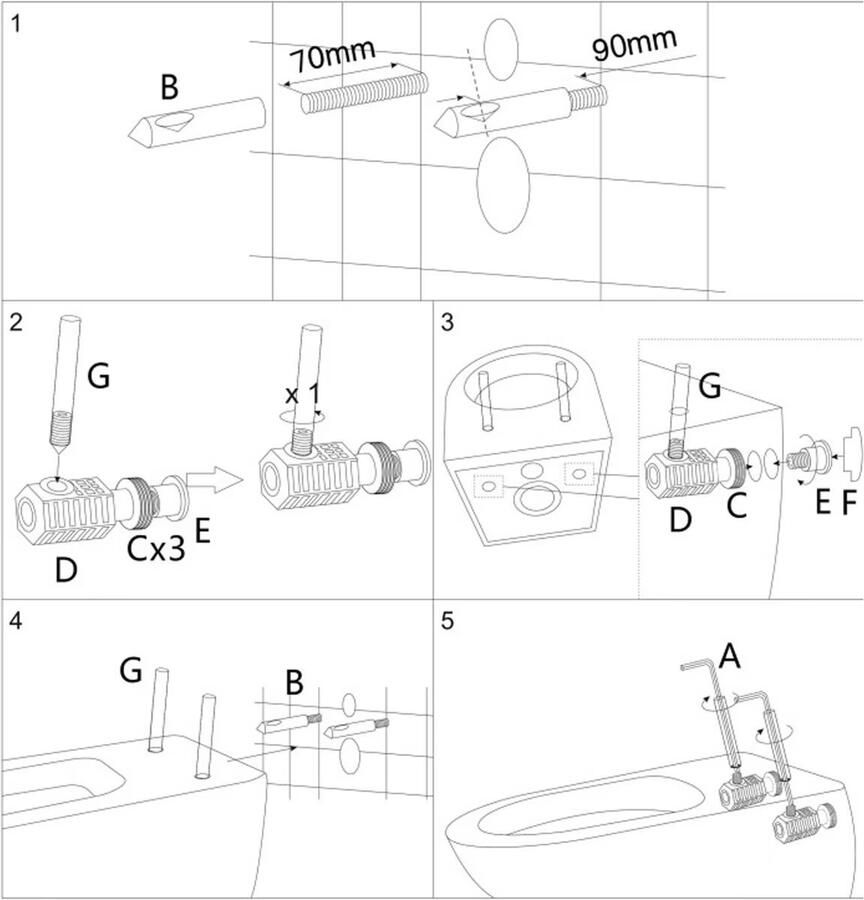 1
B
70mm
90mm

2
G
x 1
D
Cx3
E

3
G
D
C
E
F

4
G
B

5
A