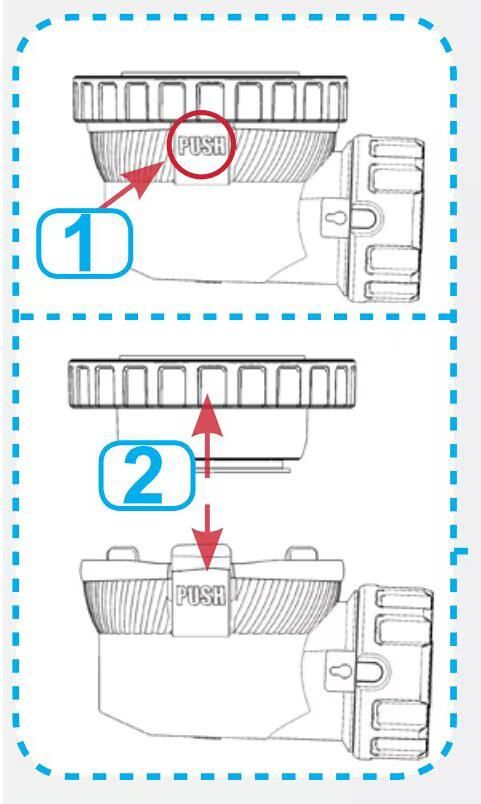 PUSH
1
2
PUSH