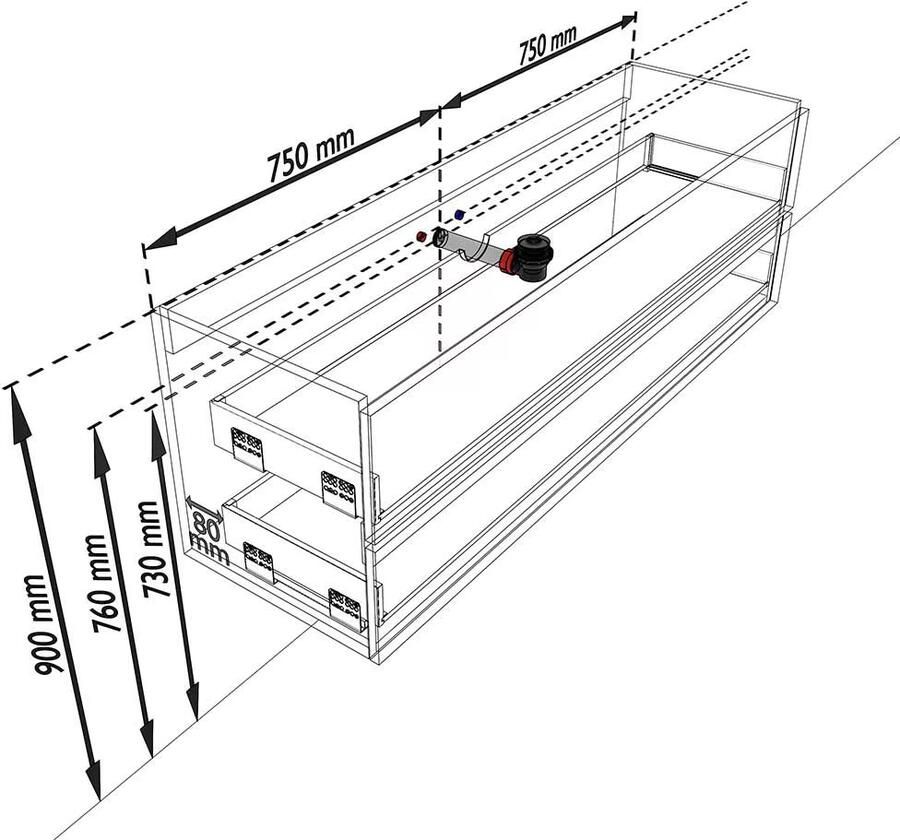 750 mm

750 mm

80 mm

900 mm

760 mm

730 mm