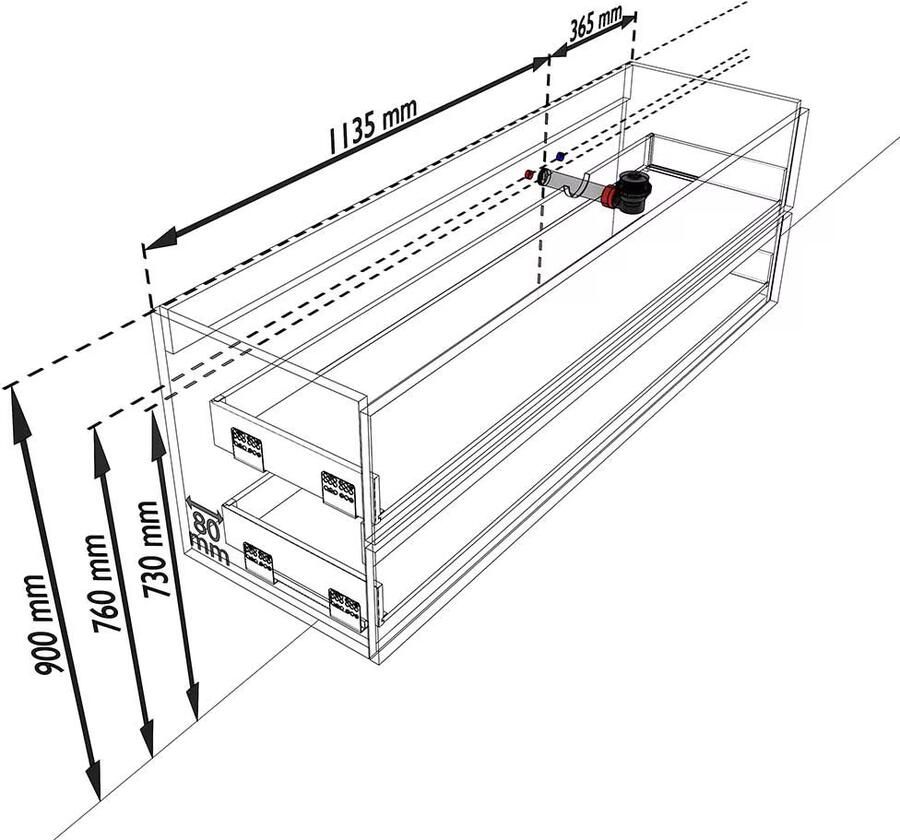 365 mm
1135 mm
80 mm
900 mm
760 mm
730 mm