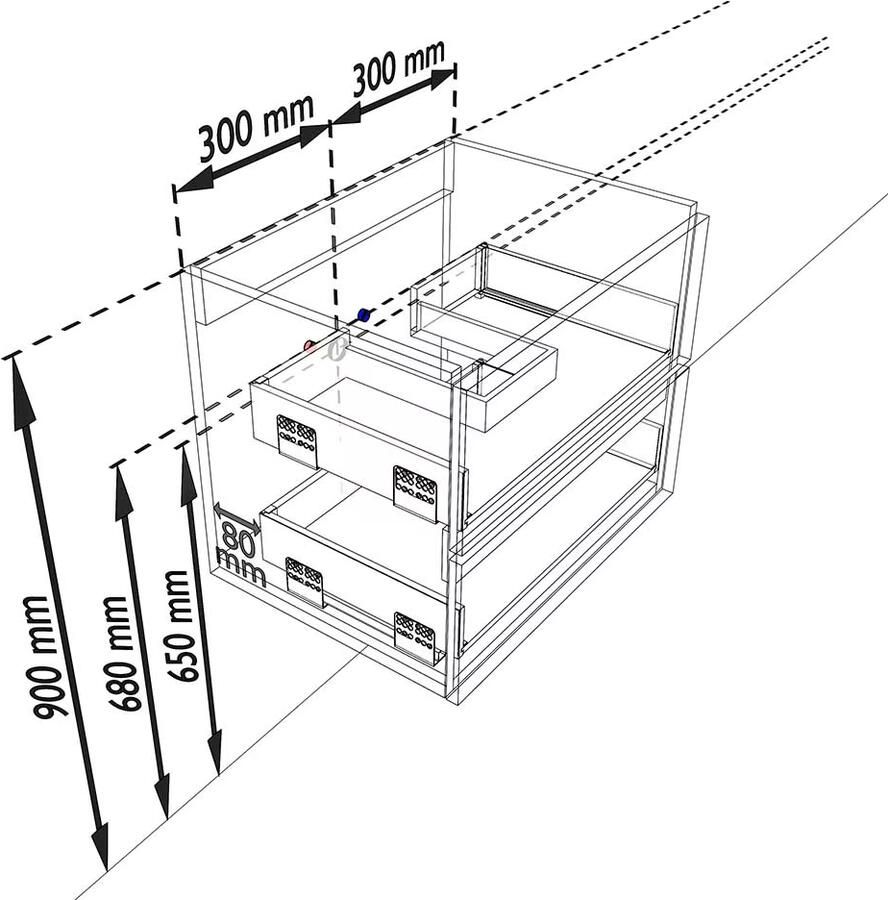 300 mm
300 mm
80 mm
900 mm
680 mm
650 mm