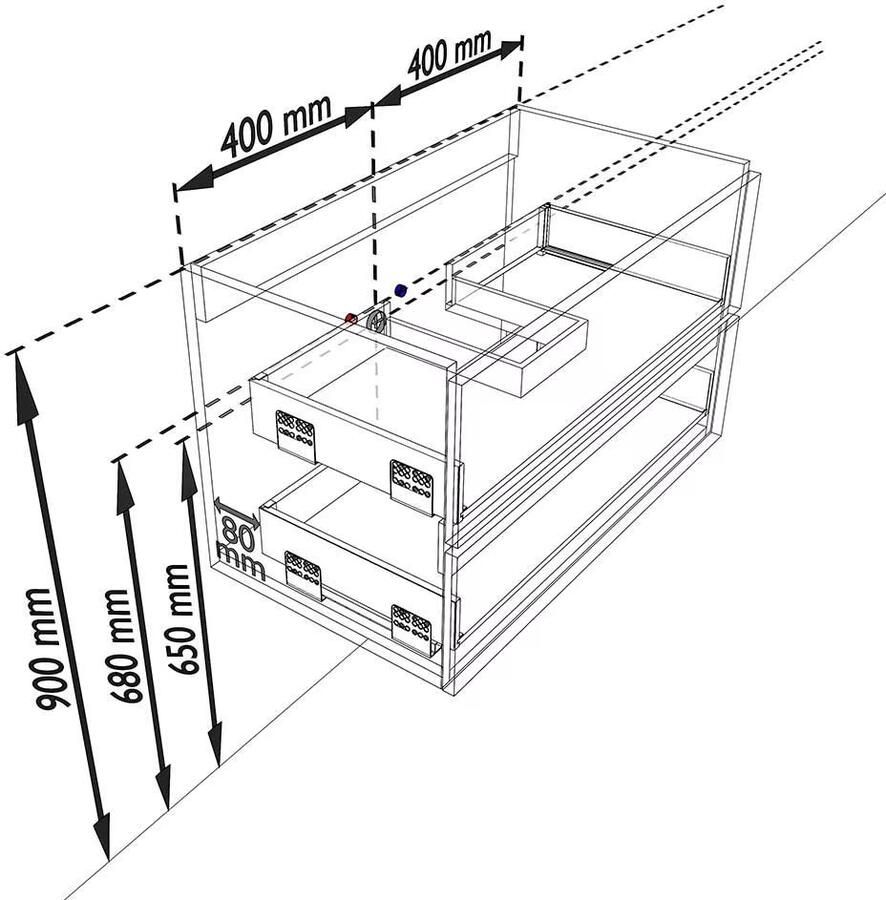 400 mm
400 mm
80 mm
900 mm
680 mm
650 mm