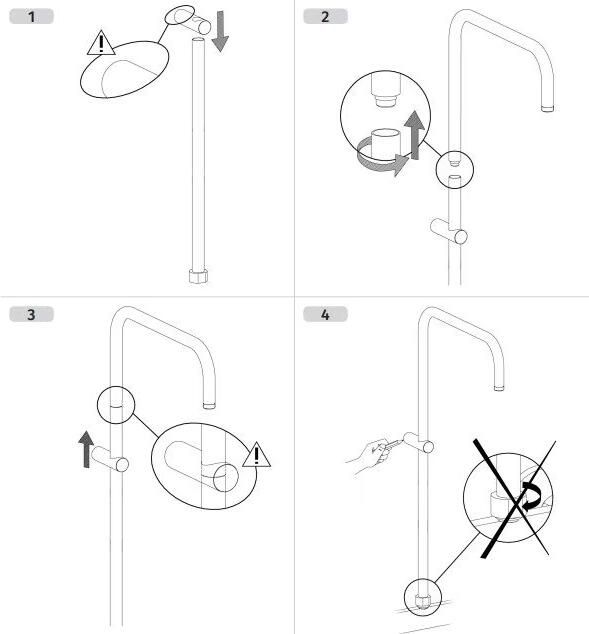 1

2

3

4