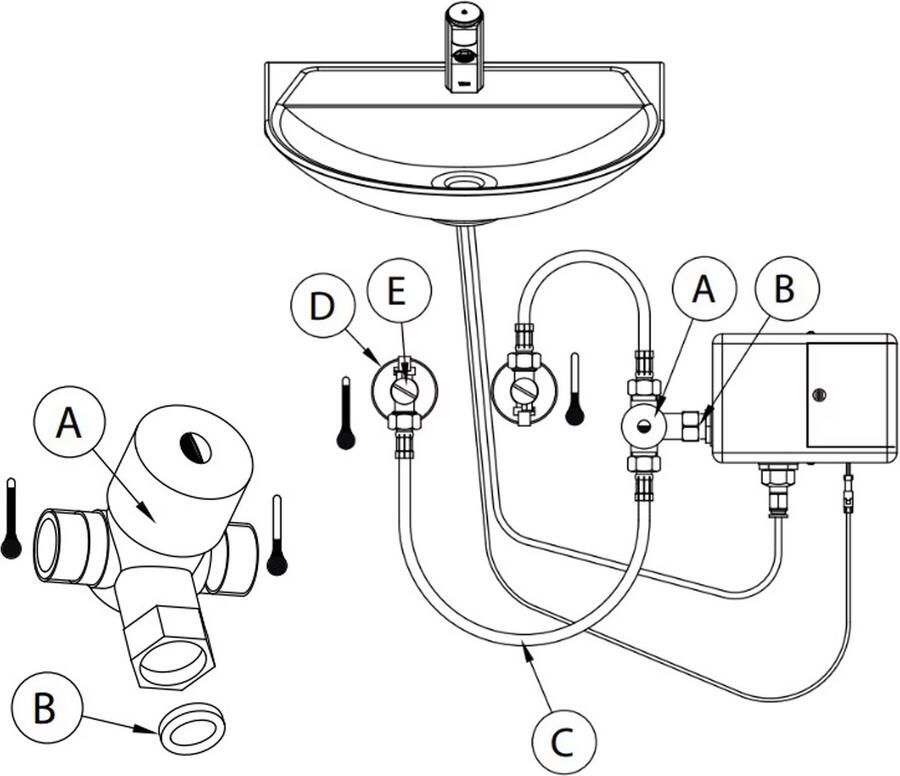 D
E
A
B
A
B
C