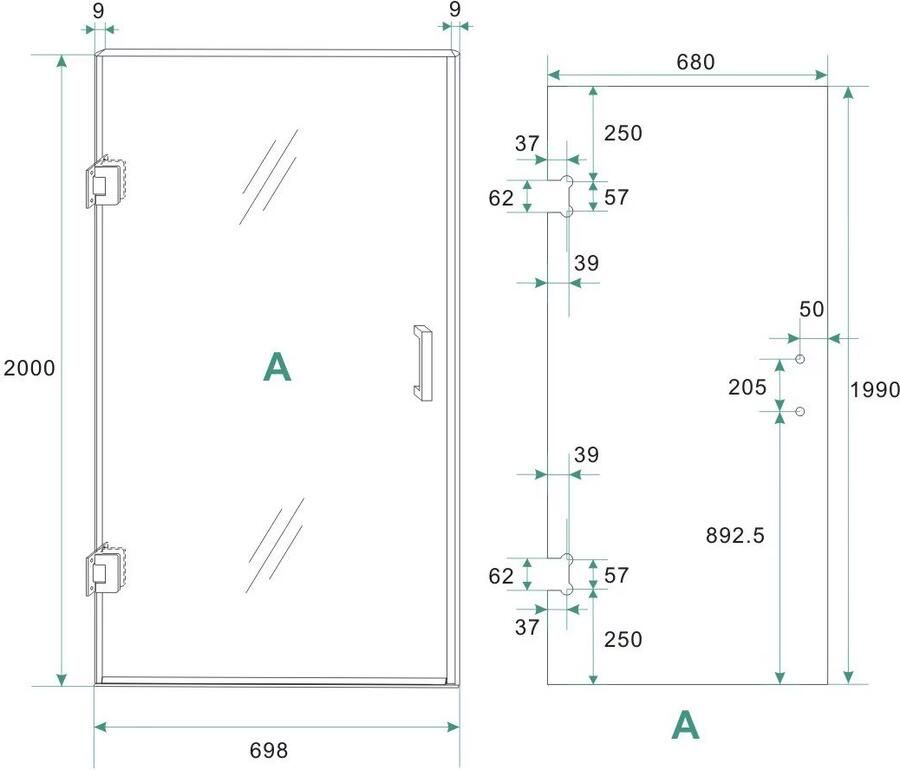 9
9
2000
A
698
680
250
37
62
57
39
50
205
1990
39
892.5
62
57
37
250
A