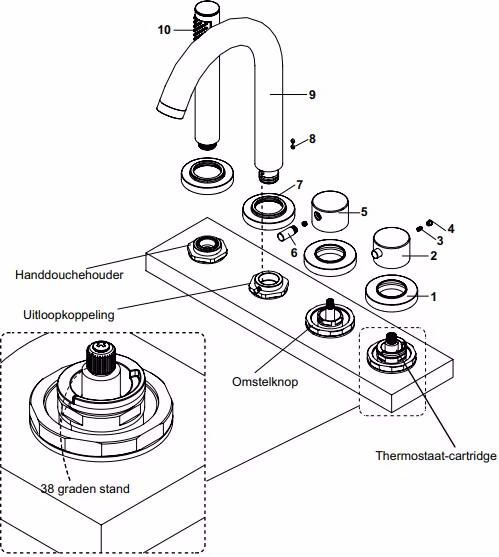 10
9
8
7
5
4
3
6
2
1
Handdouchehouder
Uitloopkoppeling
Omstelknop
Thermostaat-cartridge
38 graden stand