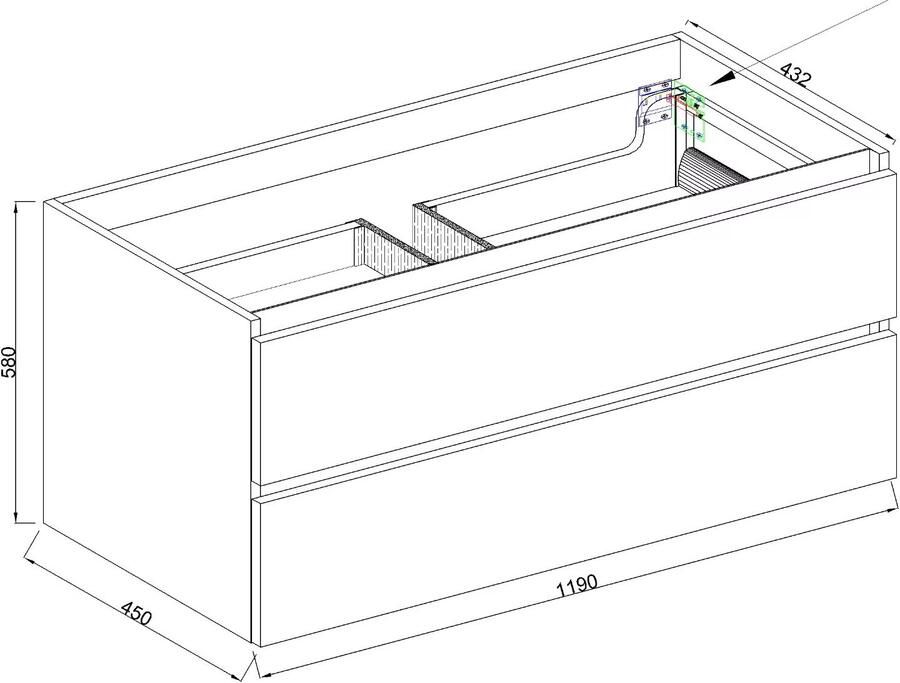 432
580
450
1190