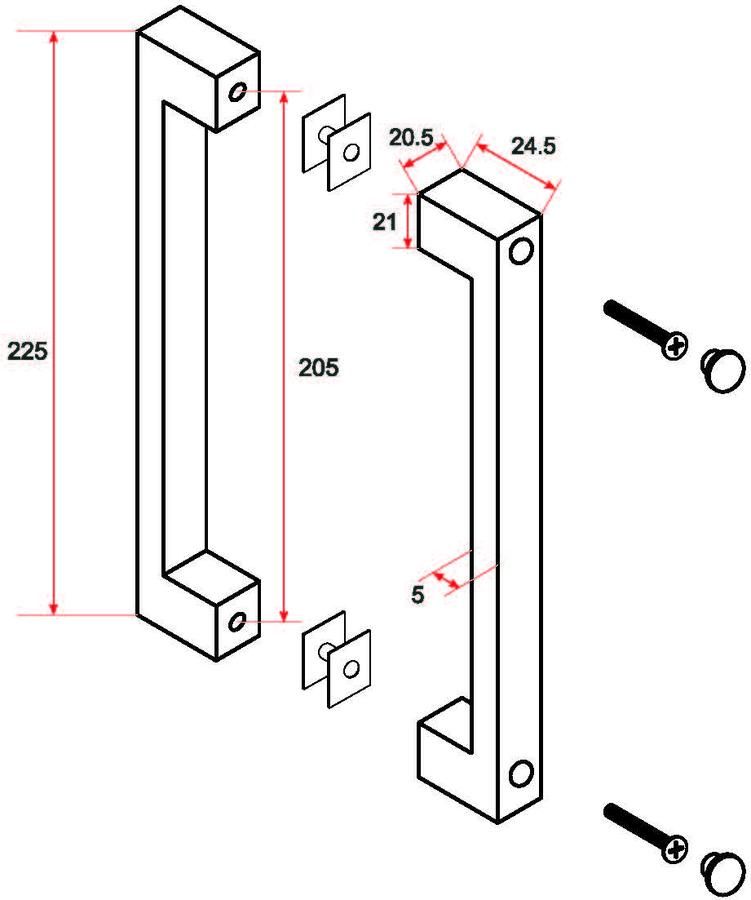 225

205

20.5

24.5

21

5