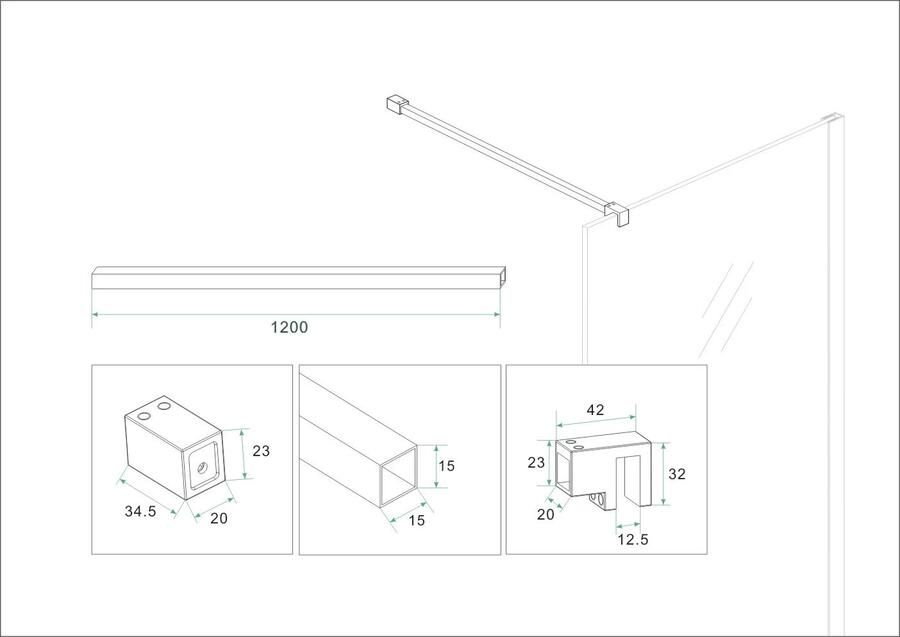 1200

23
34.5
20

15
15

42
23
32
20
12.5