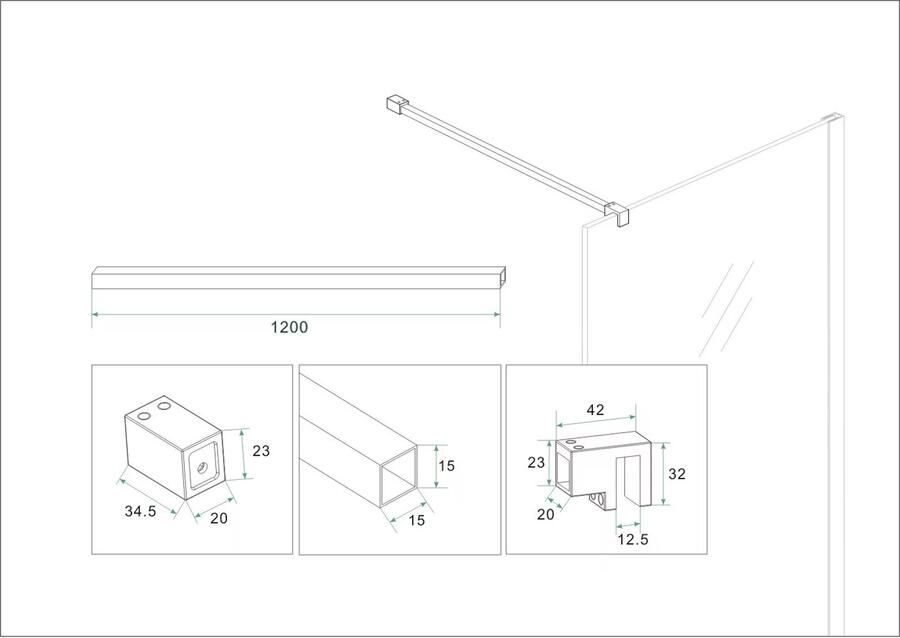 1200

23

34.5

20

15

15

42

23

32

20

12.5