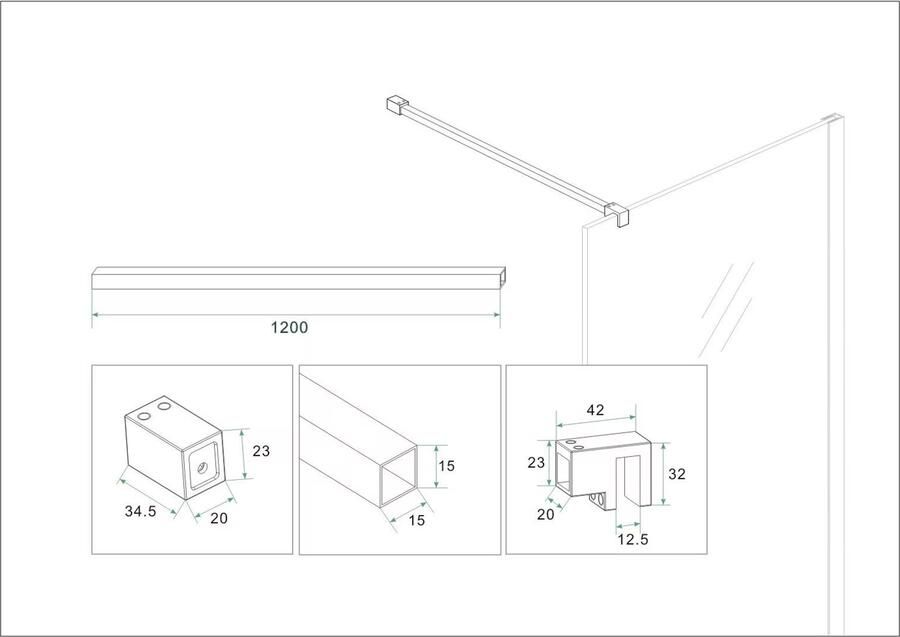 1200

23
34.5
20

15
15

42
23
32
20
12.5