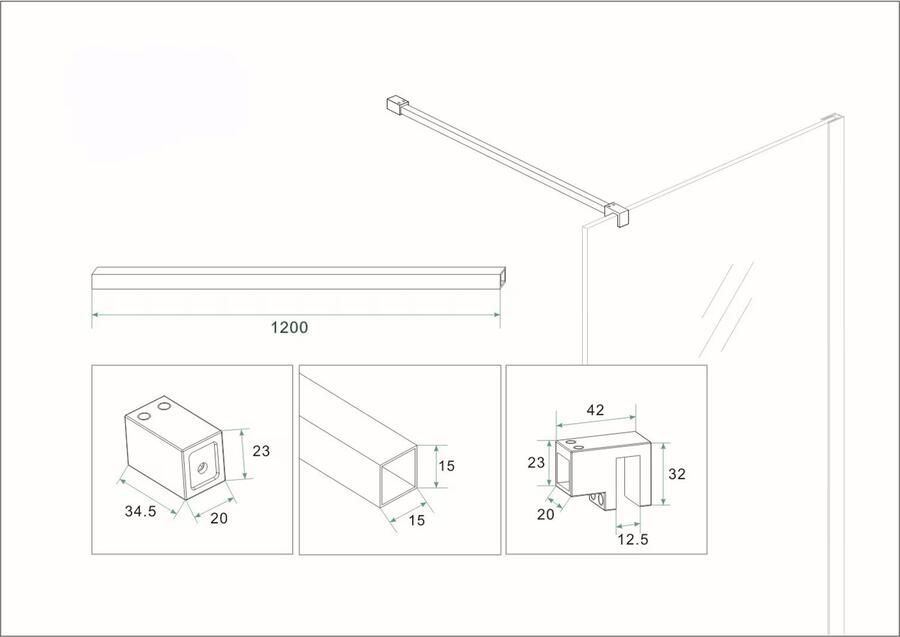 1200

23

34.5

20

15

15

42

23

32

20

12.5