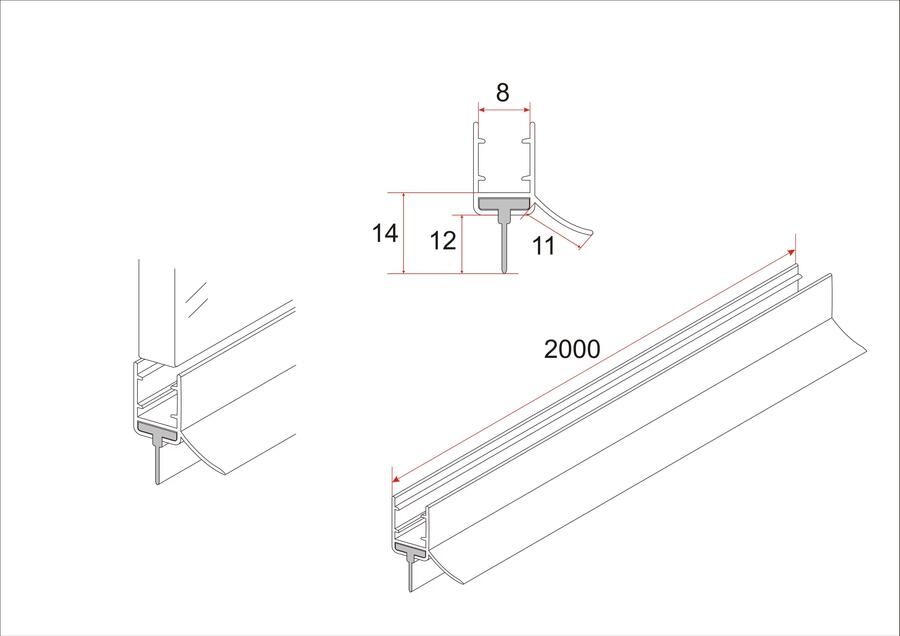 8

14

12

11

2000