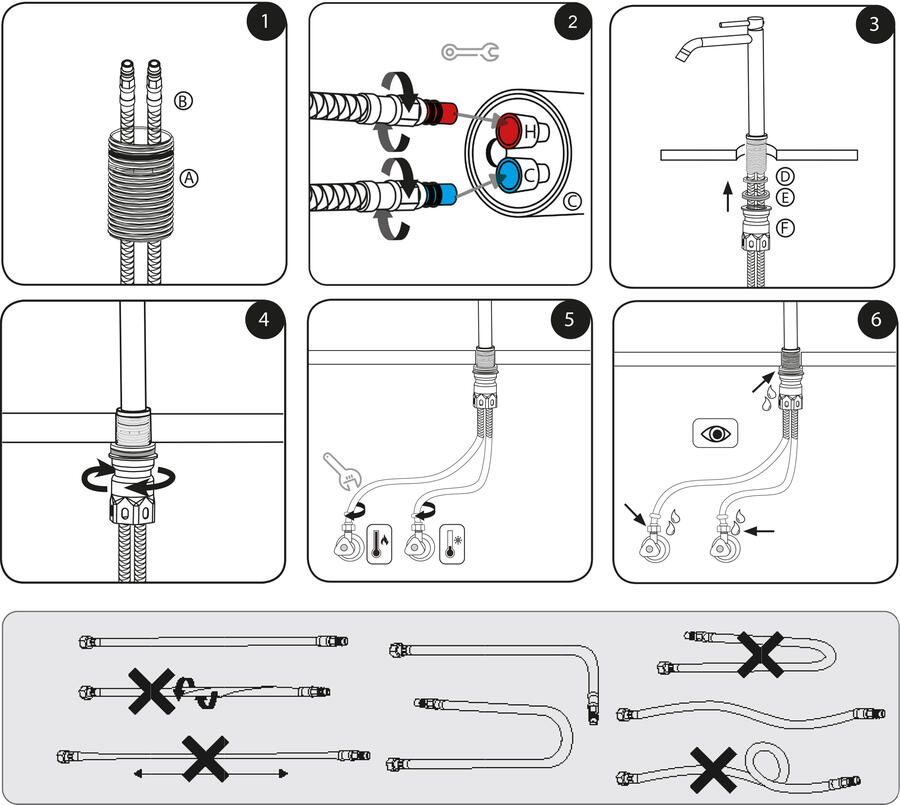 1
B
A
2
H
C
C
3
D
E
F
4
5
6