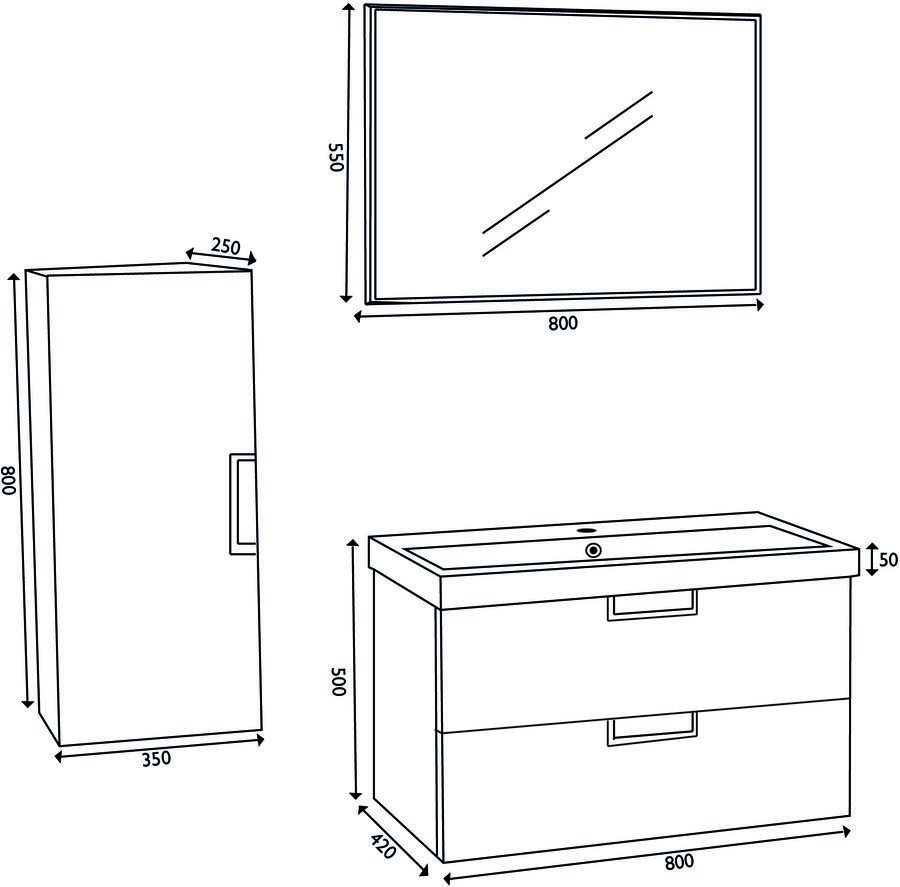 550
800
250
800
350
50
500
420
800