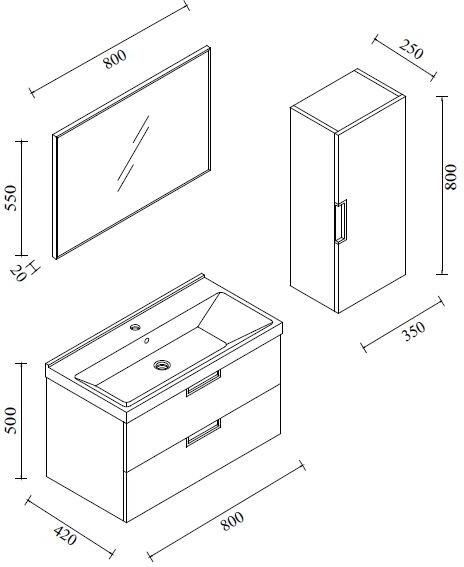 800
250
550
800
20
350
500
420
800