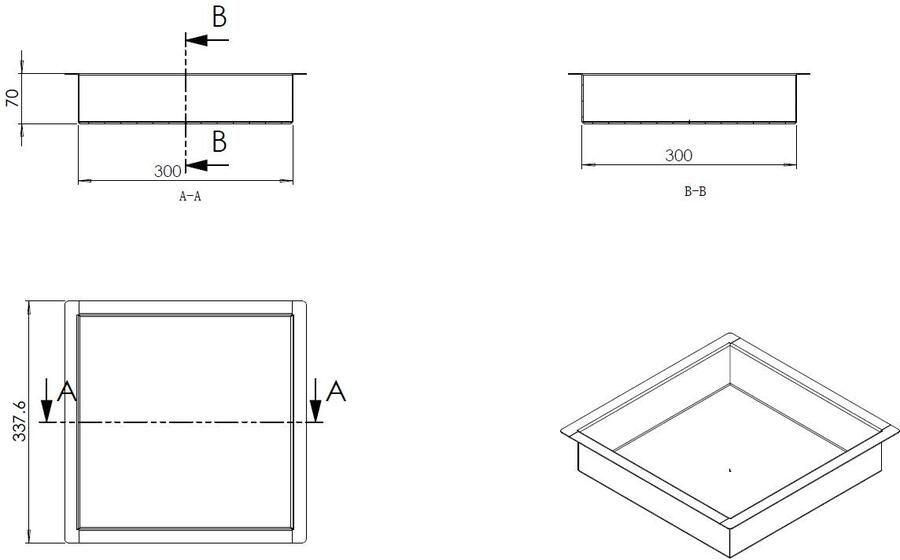 B
70
B
300
A-A

300
B-B

337.6
A
A