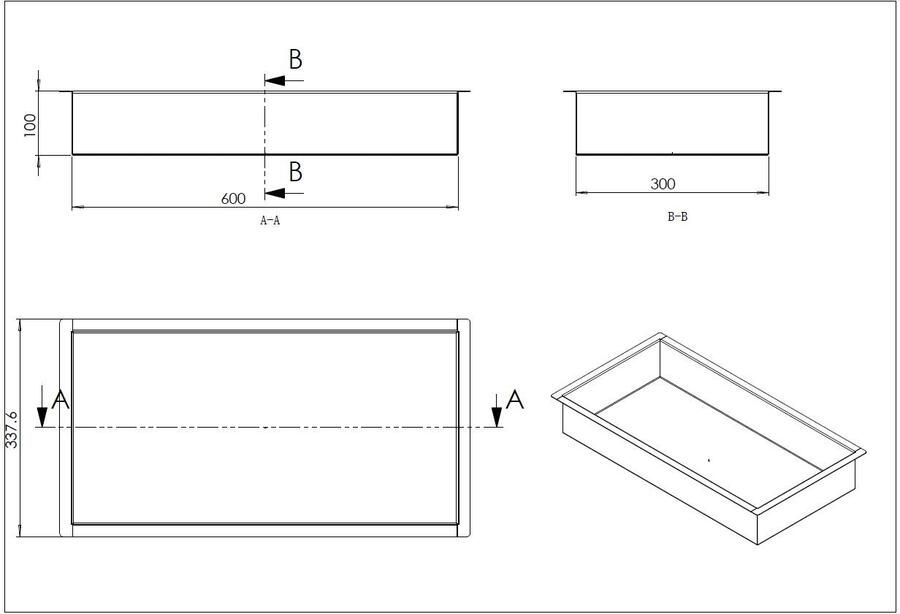 B

100

B

600

A-A

300

B-B

337.6

A

A