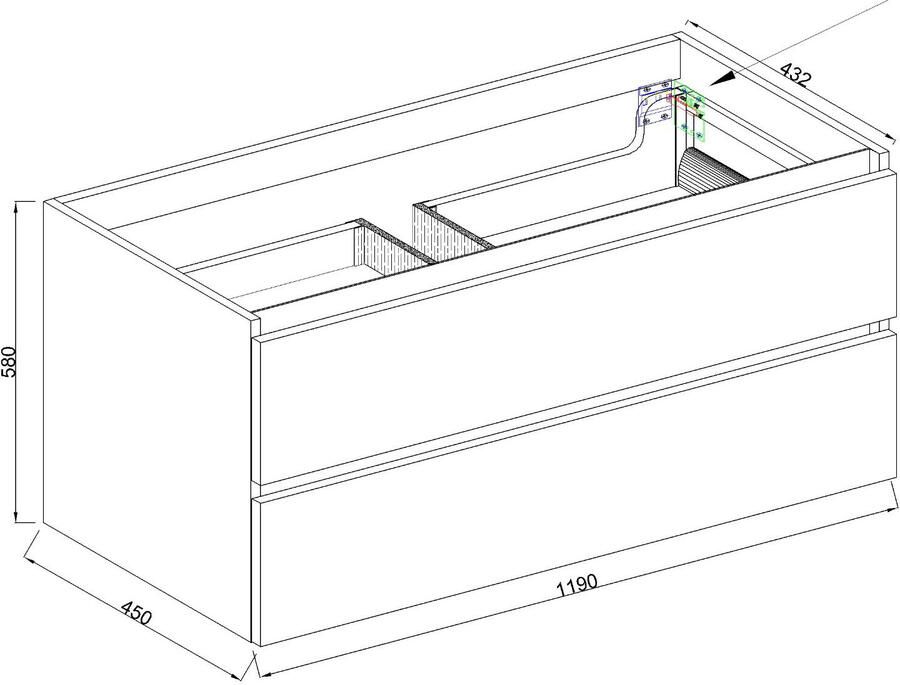 432
580
450
1190