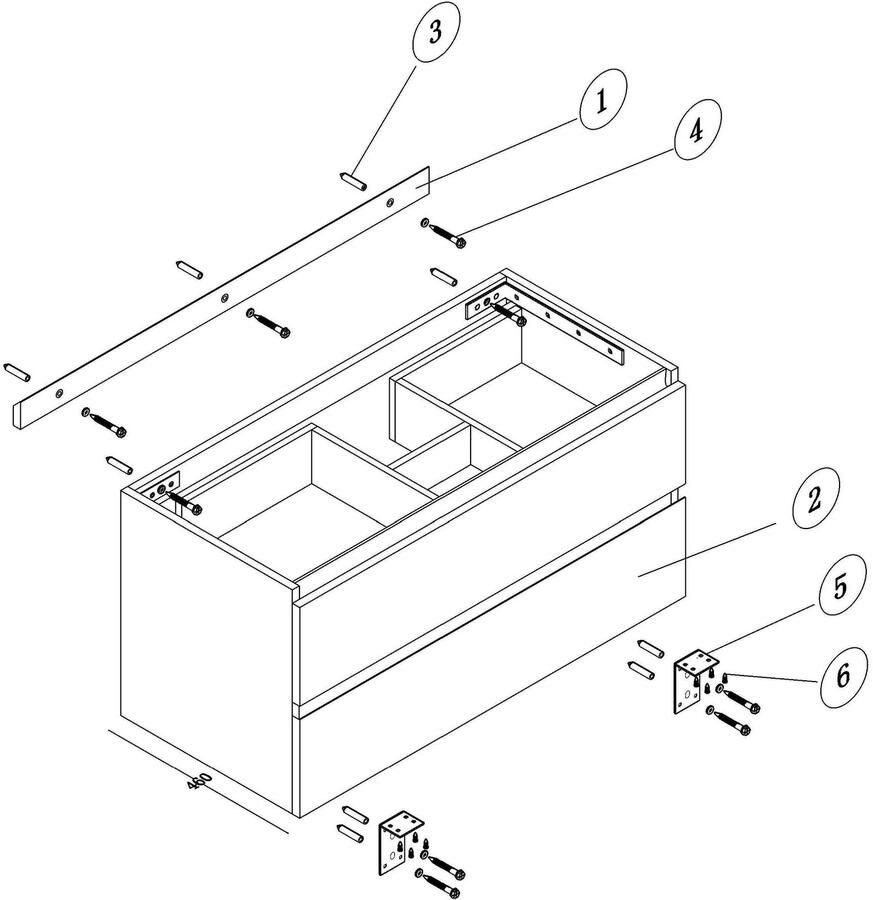 3
1
4
2
5
6
460