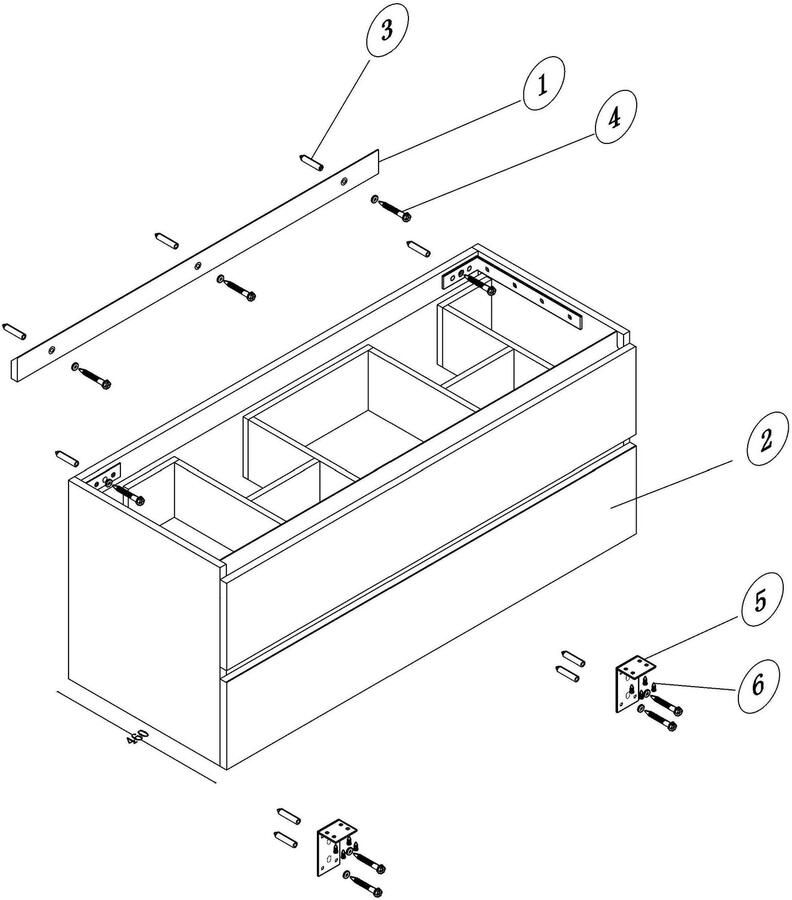 3
1
4
2
5
6
480