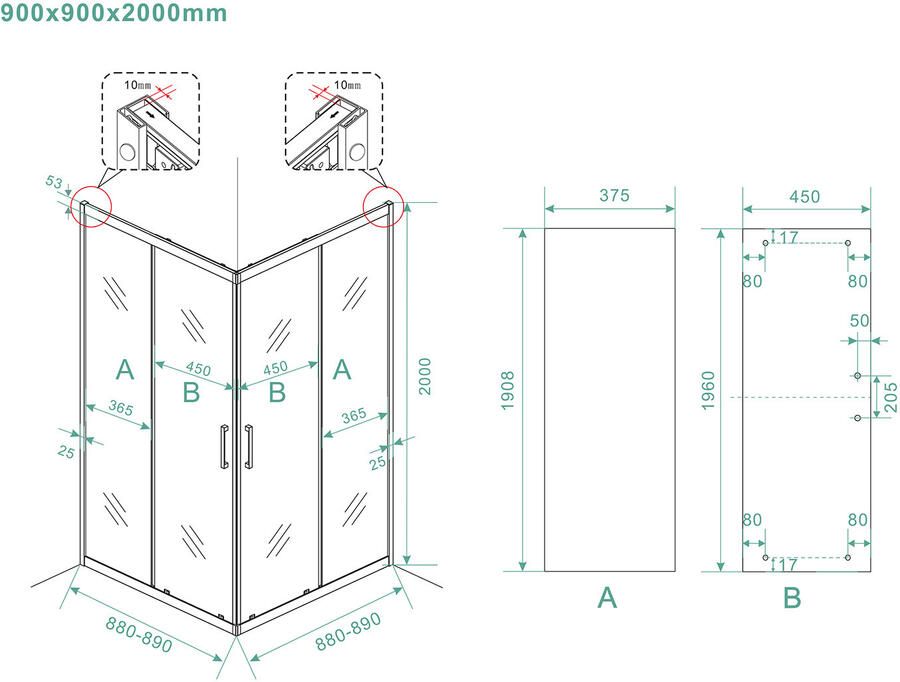 900x900x2000mm

10mm

10mm

53

A

B

B

A

450

450

365

365

25

25

2000

880-890

880-890

375

1908

A

450

17

80

80

50

205

1960

80

80

17

B